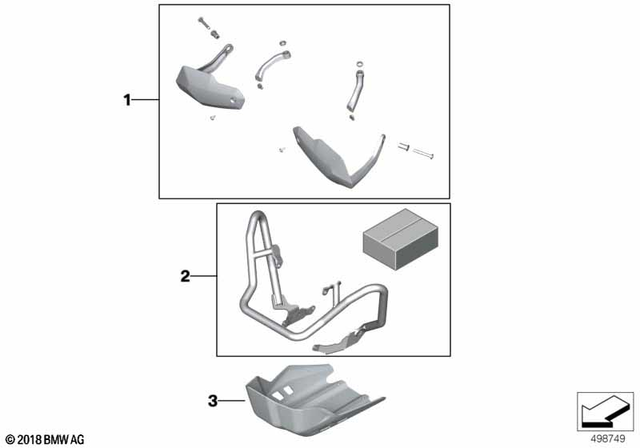 1

2

3

© 2018 BMW AG

498749