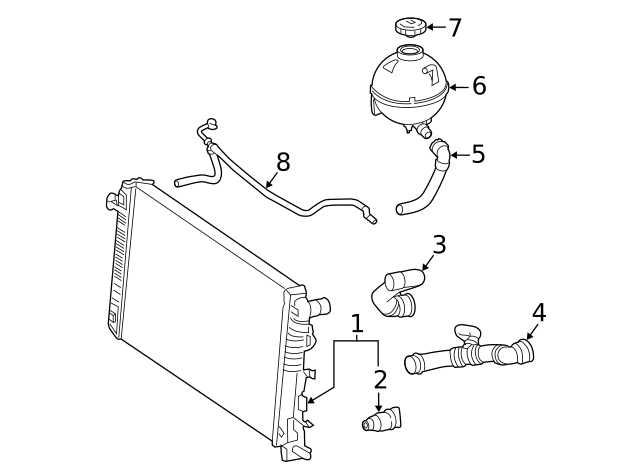 7
6
5
8
3
4
1
2