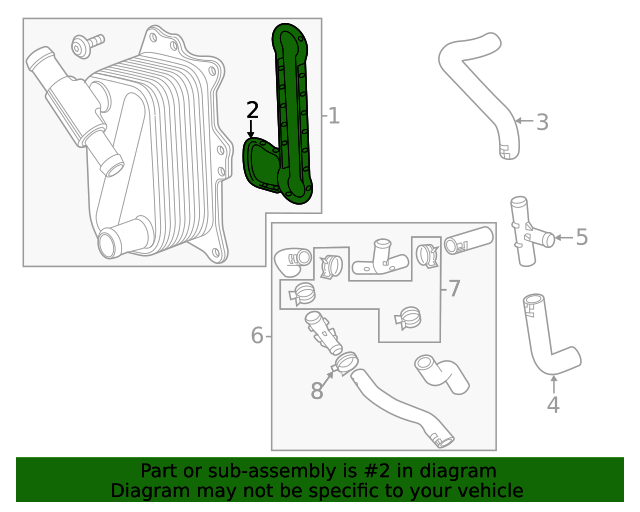 2
1
3
5
7
6
8
4

Part or sub-assembly is #2 in diagram
Diagram may not be specific to your vehicle