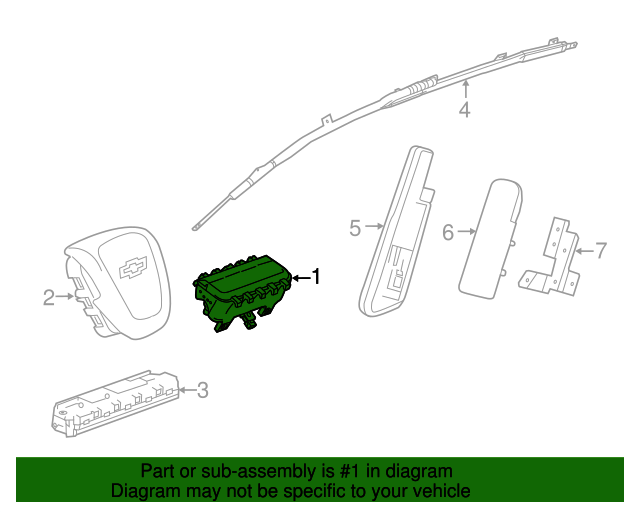 4

5

6

7

2

1

3

Part or sub-assembly is #1 in diagram
Diagram may not be specific to your vehicle