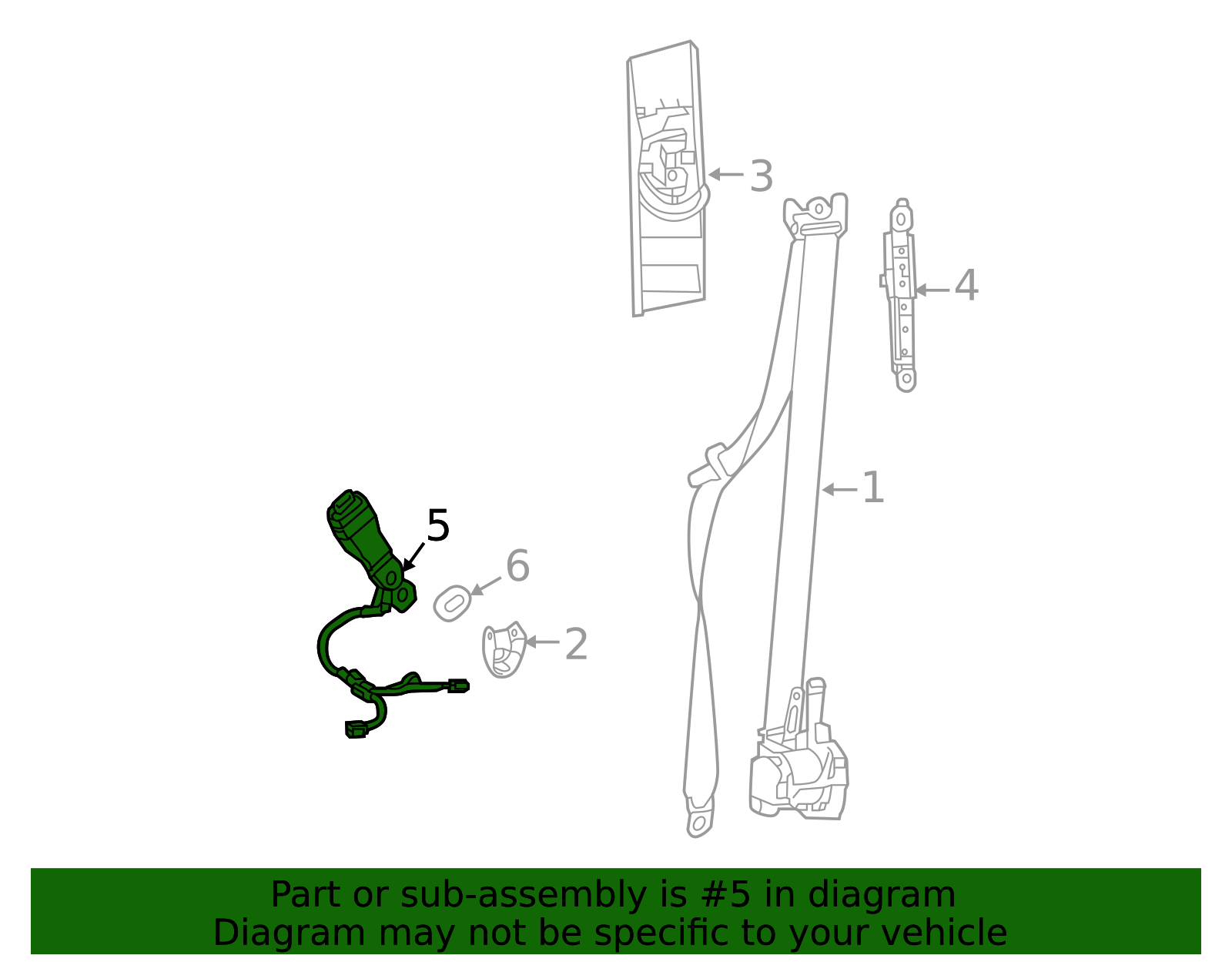 3

4

1

5

6

2

Part or sub-assembly is #5 in diagram
Diagram may not be specific to your vehicle