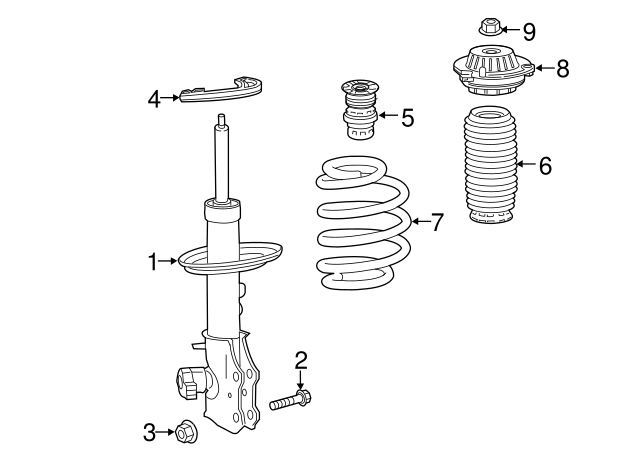 9
8
4
5
6
7
1
2
3