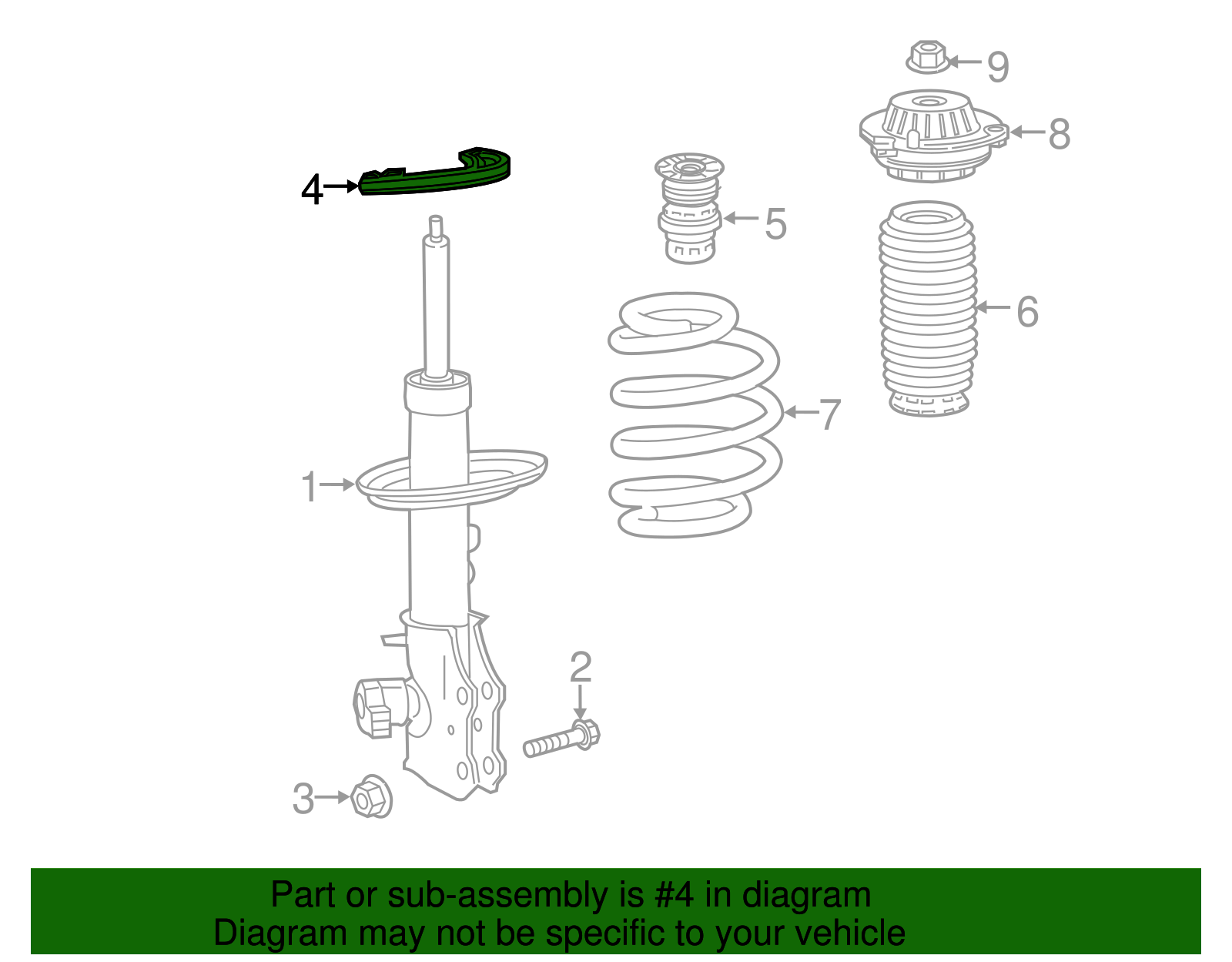 9

8

4

5

6

7

1

2

3

Part or sub-assembly is #4 in diagram
Diagram may not be specific to your vehicle