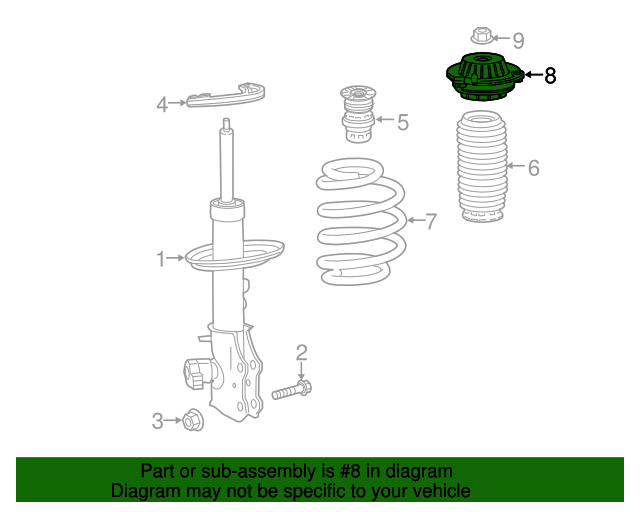 9
8
4
5
6
7
1
2
3

Part or sub-assembly is #8 in diagram
Diagram may not be specific to your vehicle