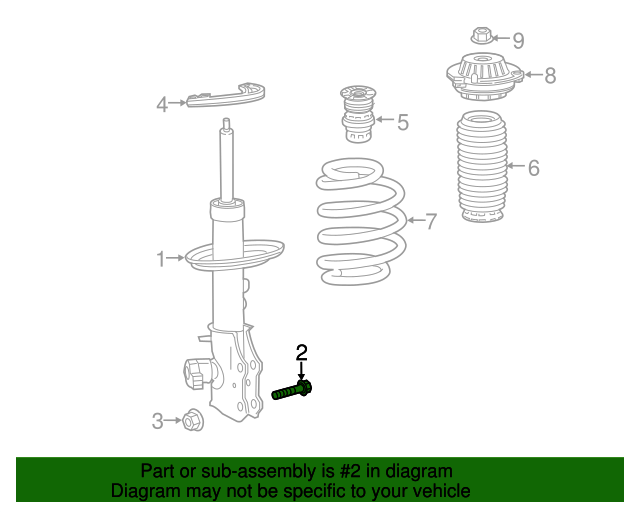 9
8
4
5
6
7
1
2
3

Part or sub-assembly is #2 in diagram
Diagram may not be specific to your vehicle