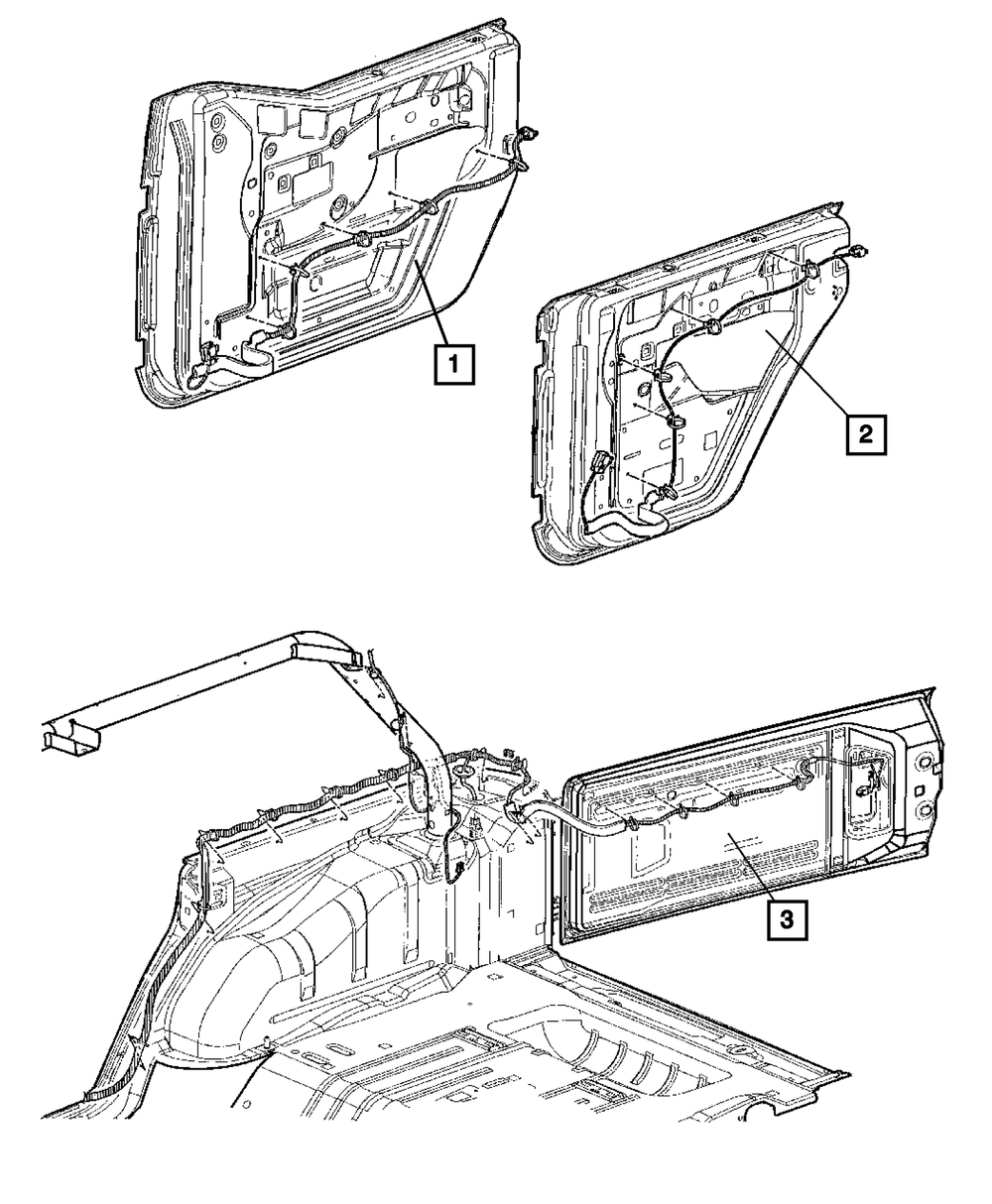 1

2

3