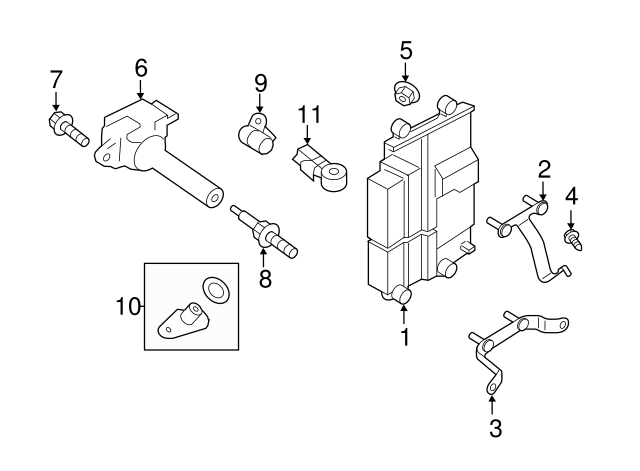 7
6
9
11
5
2
4
8
10
1
3