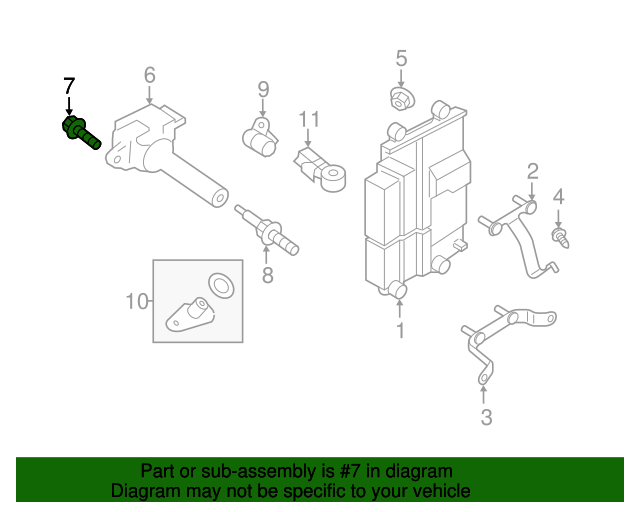 7
6
9
11
5
2
4
8
10
1
3

Part or sub-assembly is #7 in diagram
Diagram may not be specific to your vehicle