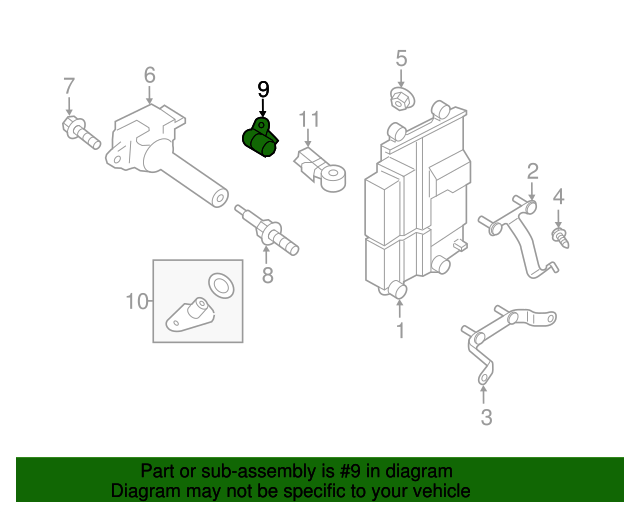 7
6
9
11
5
2
4
8
10
1
3

Part or sub-assembly is #9 in diagram
Diagram may not be specific to your vehicle