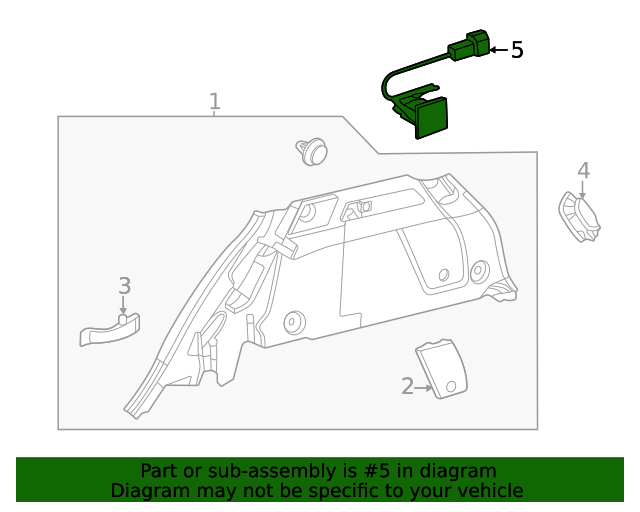 5
1
4
3
2
Part or sub-assembly is #5 in diagram
Diagram may not be specific to your vehicle