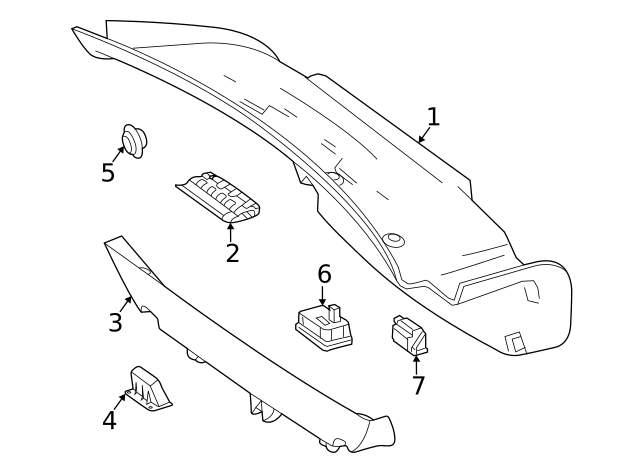 1
5
2
6
3
7
4