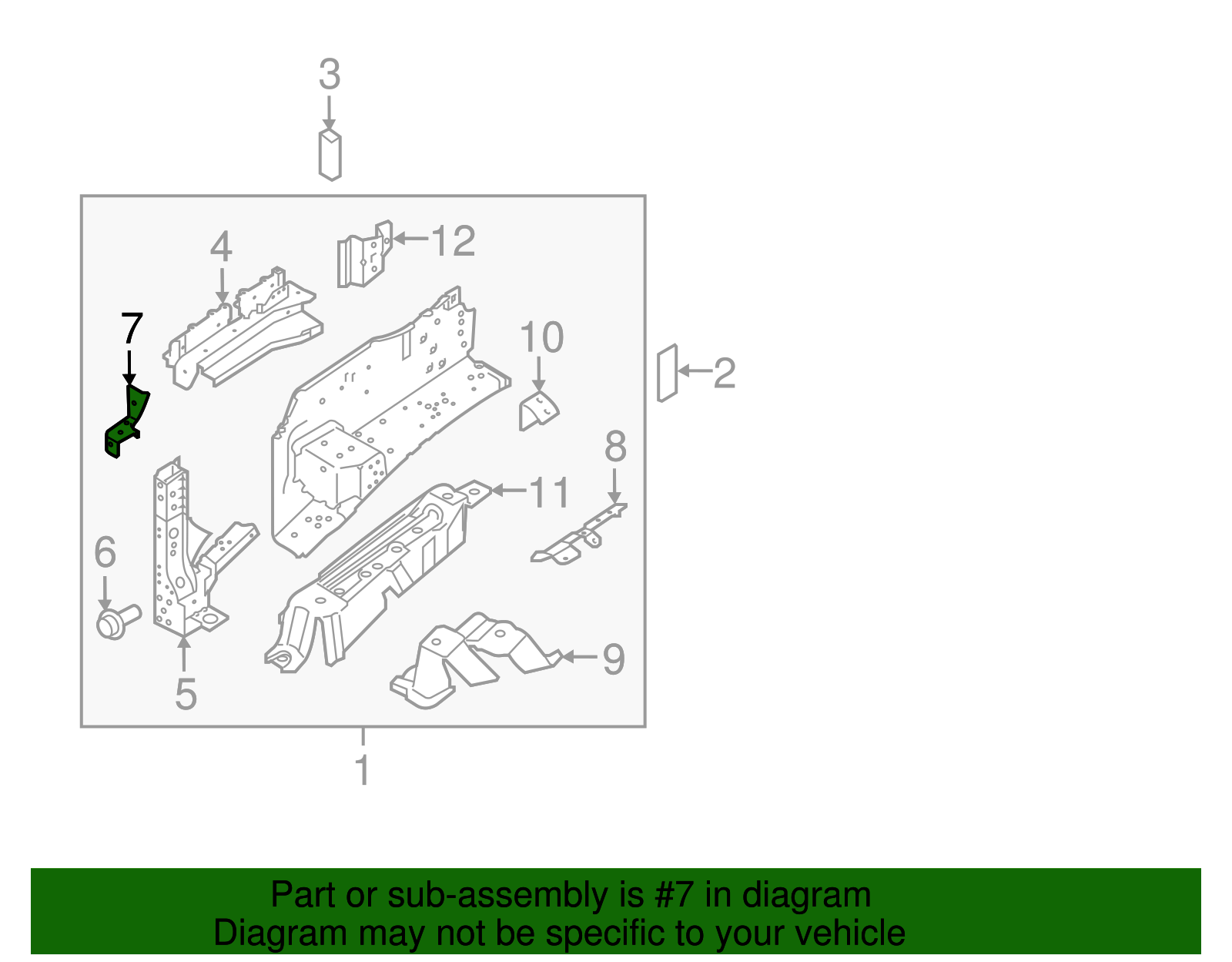 3
4
12
7
10
2
8
11
6
9
5
1

Part or sub-assembly is #7 in diagram
Diagram may not be specific to your vehicle