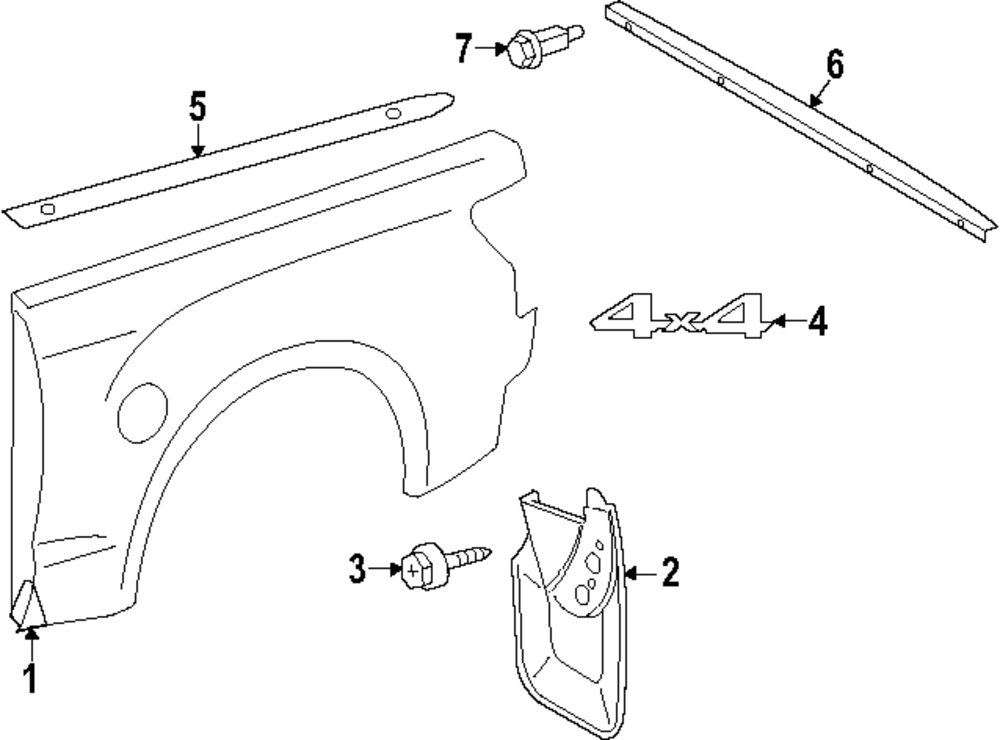 7
6
5
4x4
4
3
2
1