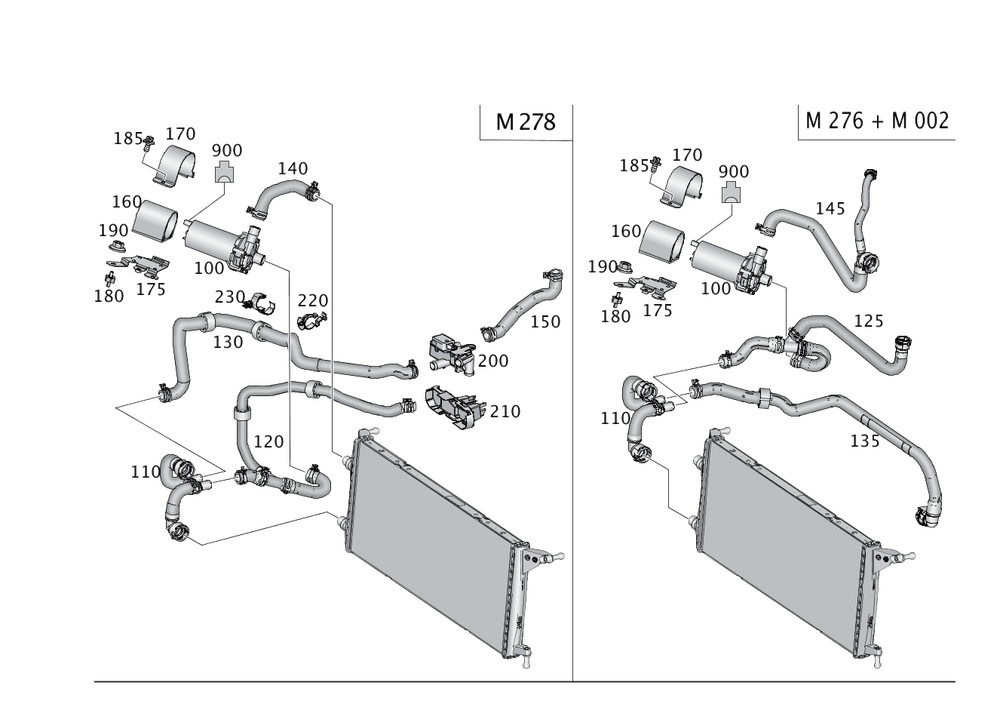 M 278

185
170
900
140
160
190
100
180
175
230
220
150
130
200
210
120
110

M 276 + M 002

185
170
900
145
160
190
100
180
175
125
110
135