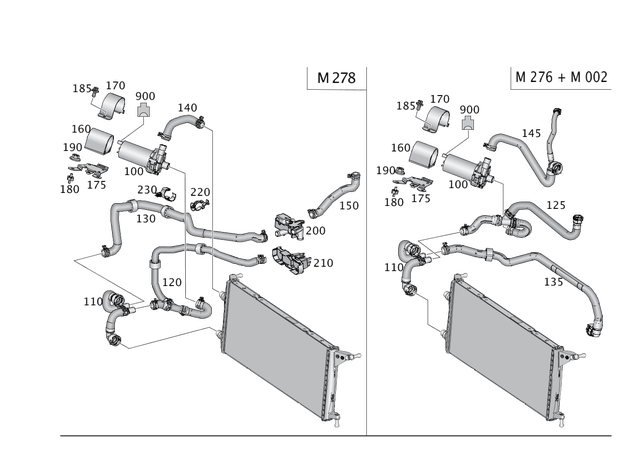 M 278

185
170
900
140
160
190
100
180
175
230
220
150
130
200
210
120
110

M 276 + M 002

185
170
900
145
160
190
100
180
175
125
110
135