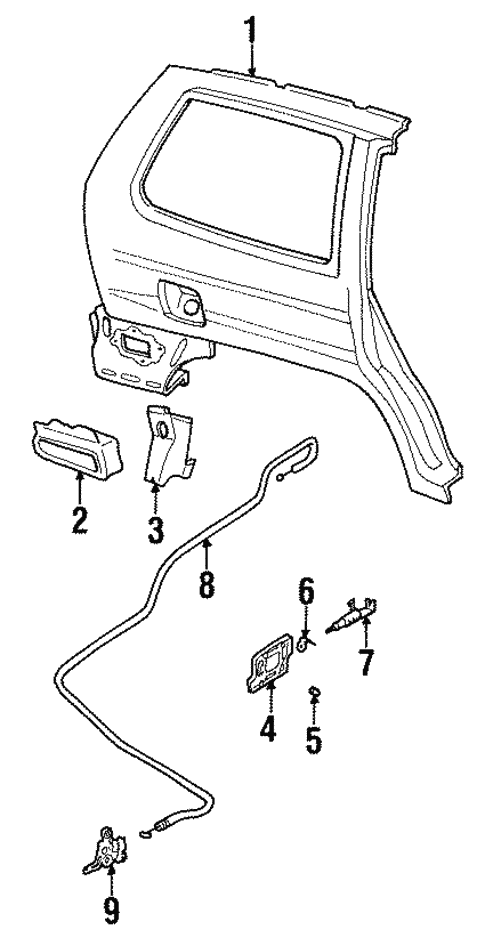 1
2
3
8
6
7
4
5
9