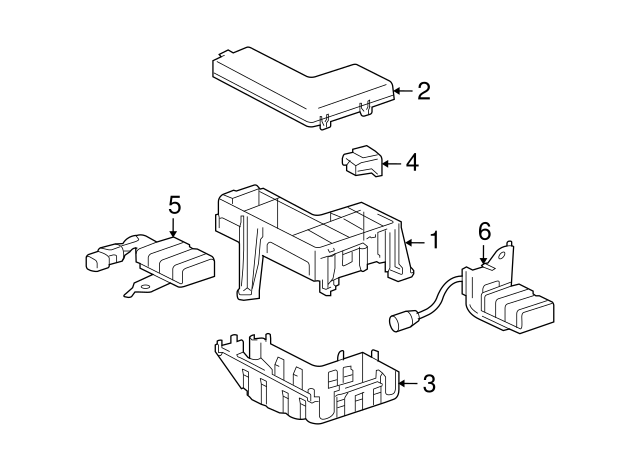 2
4
5
1
6
3