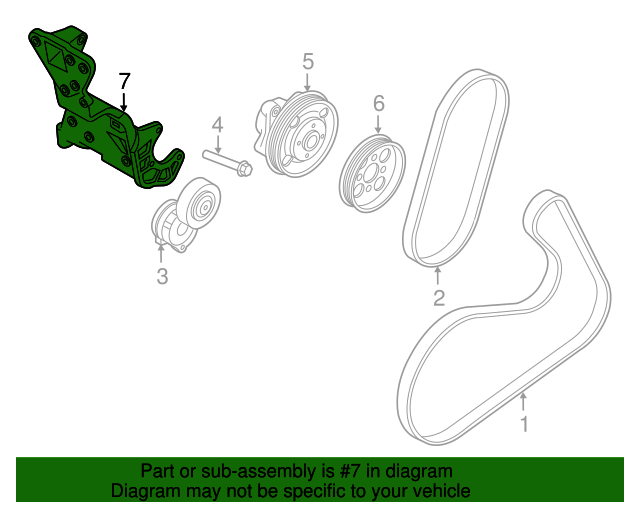 7

5

6

4

3

2

1

Part or sub-assembly is #7 in diagram
Diagram may not be specific to your vehicle