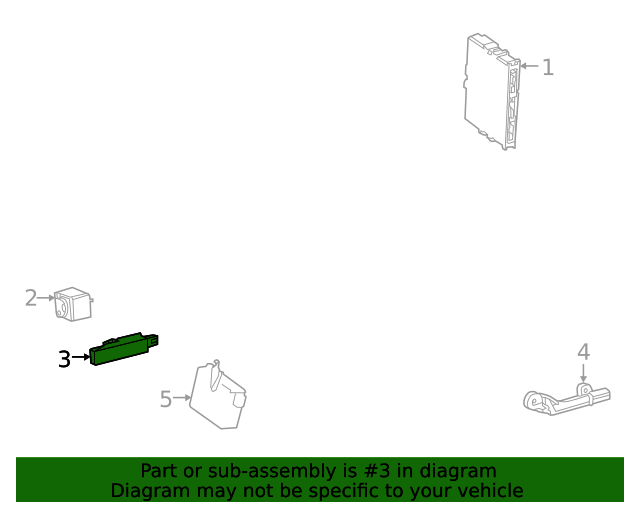 1

2

3

4

5

Part or sub-assembly is #3 in diagram
Diagram may not be specific to your vehicle