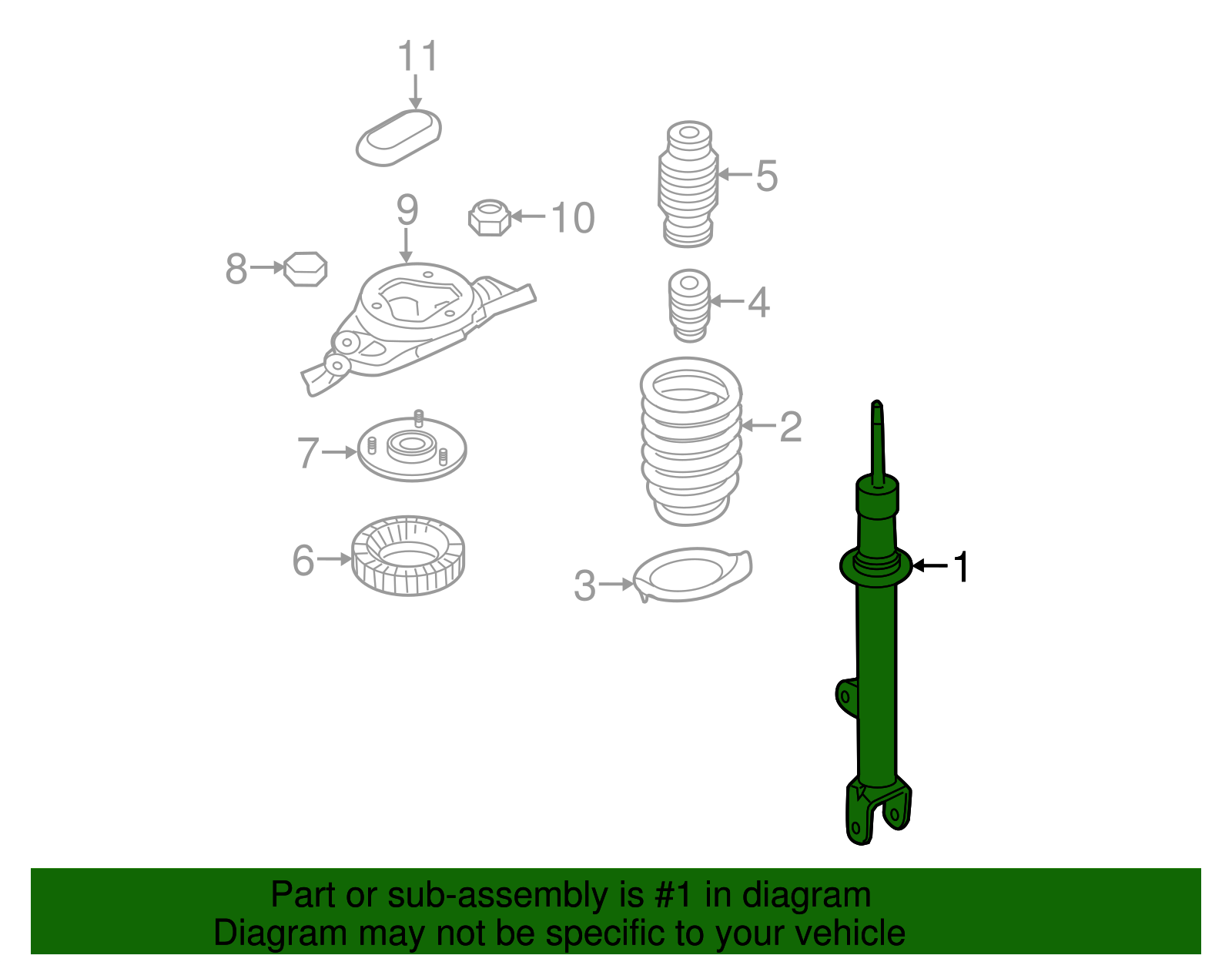 11
5
9
10
8
4
2
7
1
6
3

Part or sub-assembly is #1 in diagram
Diagram may not be specific to your vehicle