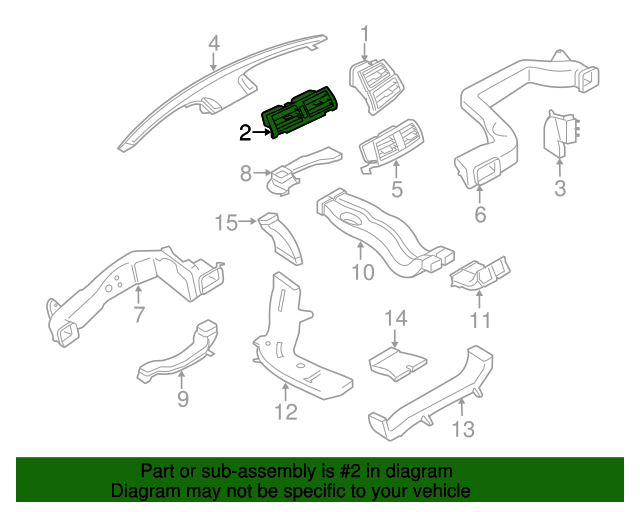 4
1
2
8
5
6
3
15
10
7
11
14
9
12
13

Part or sub-assembly is #2 in diagram
Diagram may not be specific to your vehicle