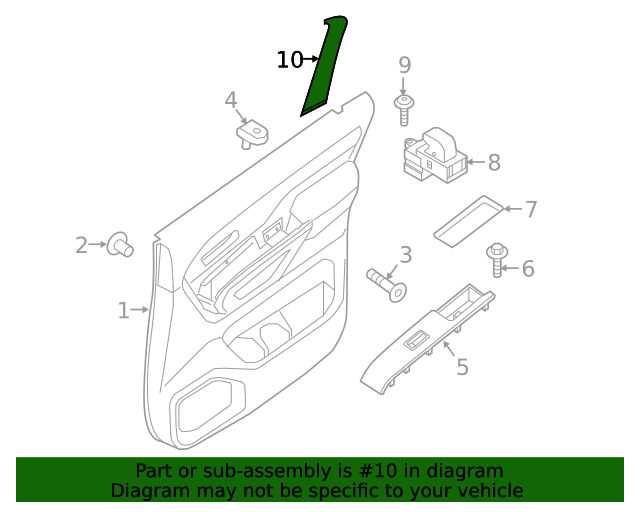 10
9
4
8
7
2
3
6
1
5

Part or sub-assembly is #10 in diagram
Diagram may not be specific to your vehicle