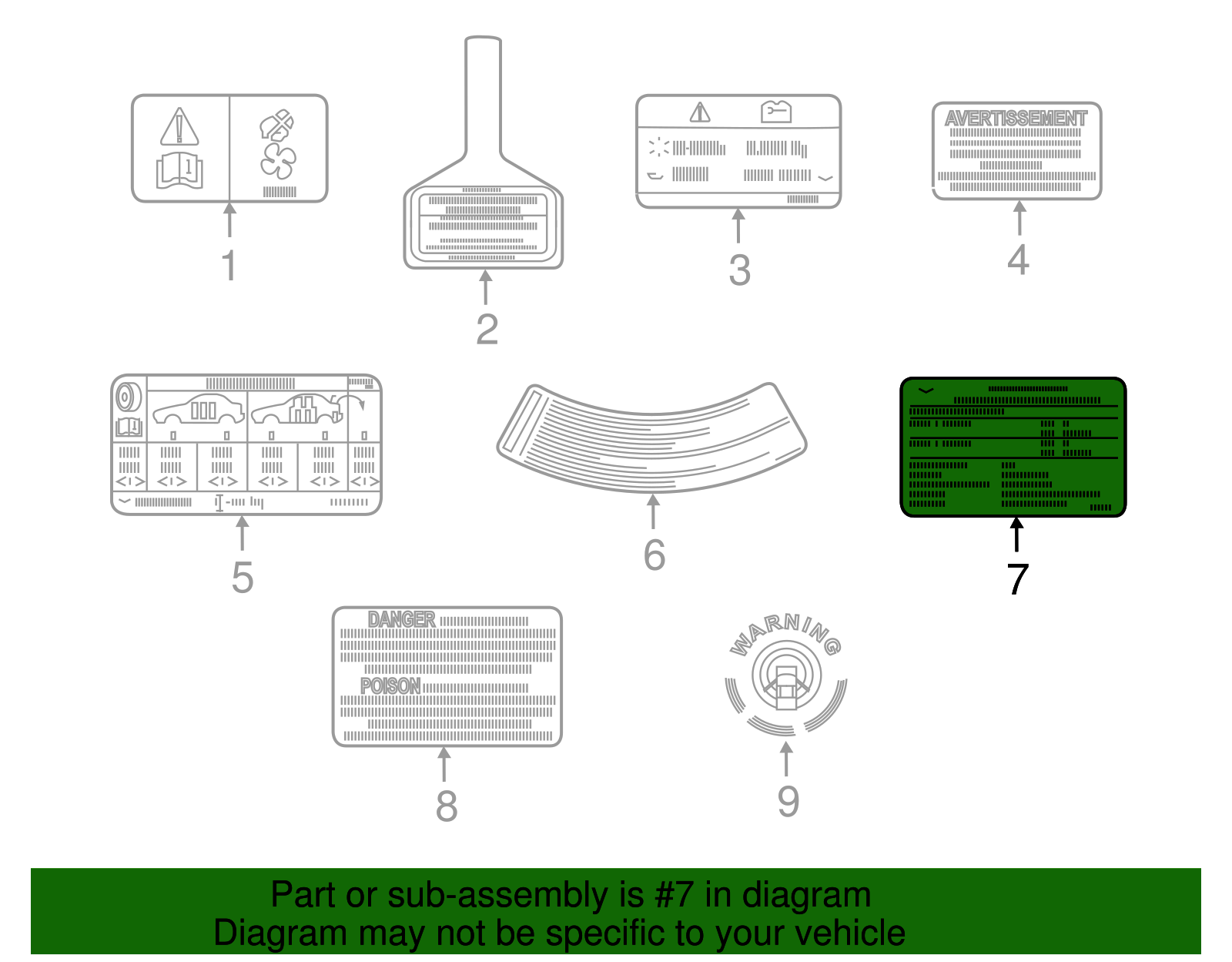 1

2

3

AVERTISSEMENT

4

5

6

7

DANGER

POISON

8

WARNING

9

Part or sub-assembly is #7 in diagram
Diagram may not be specific to your vehicle