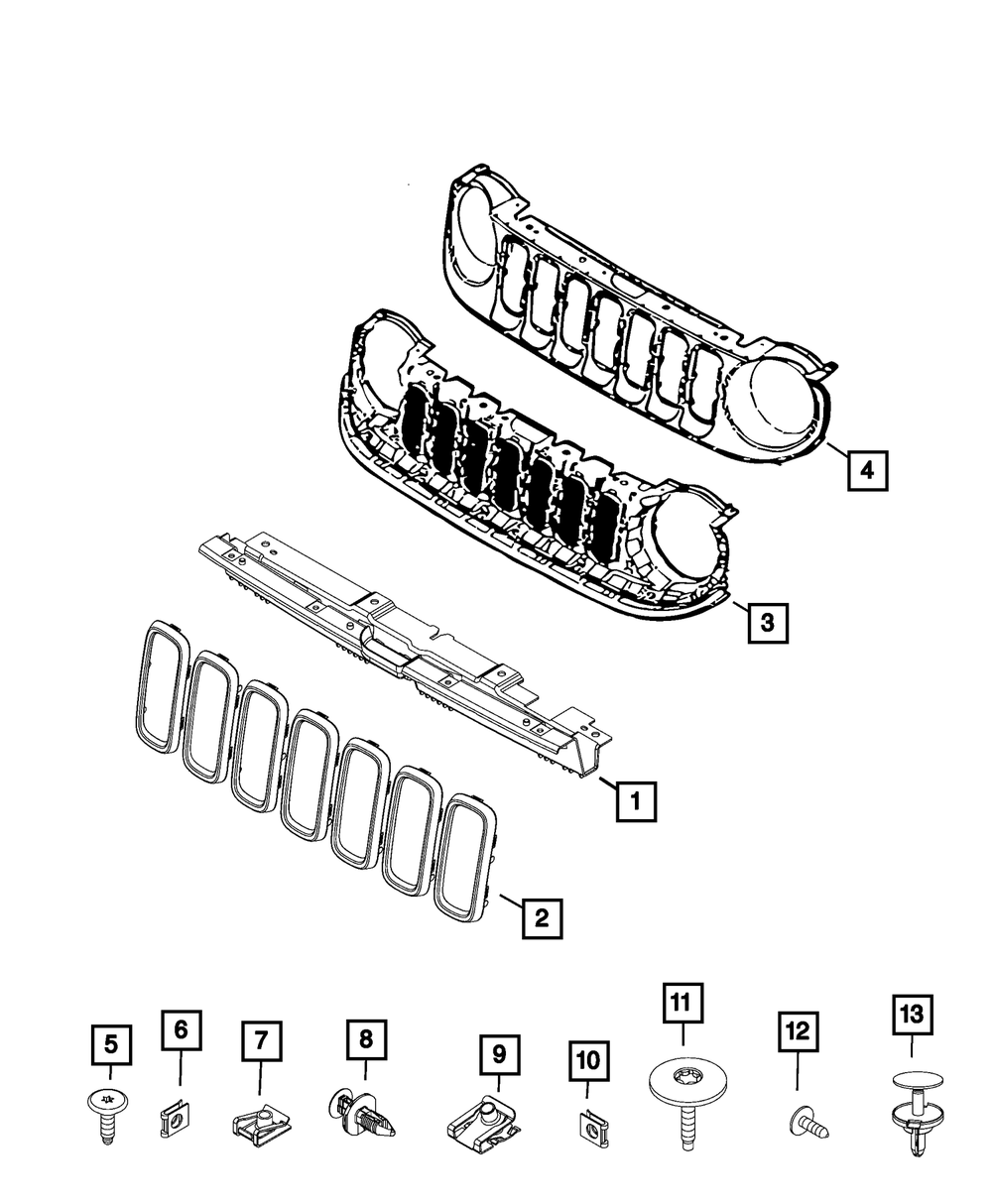 4
3
1
2
5
6
7
8
9
10
11
12
13