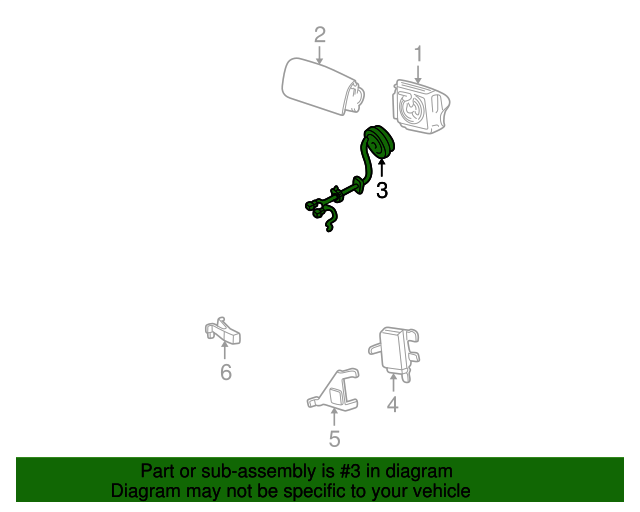 2
1
3
6
4
5
Part or sub-assembly is #3 in diagram
Diagram may not be specific to your vehicle