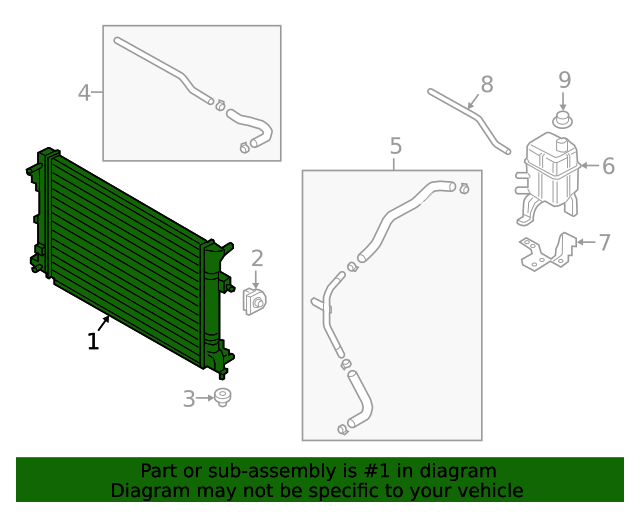 4
8
9
5
6
7
2
1
3
Part or sub-assembly is #1 in diagram
Diagram may not be specific to your vehicle