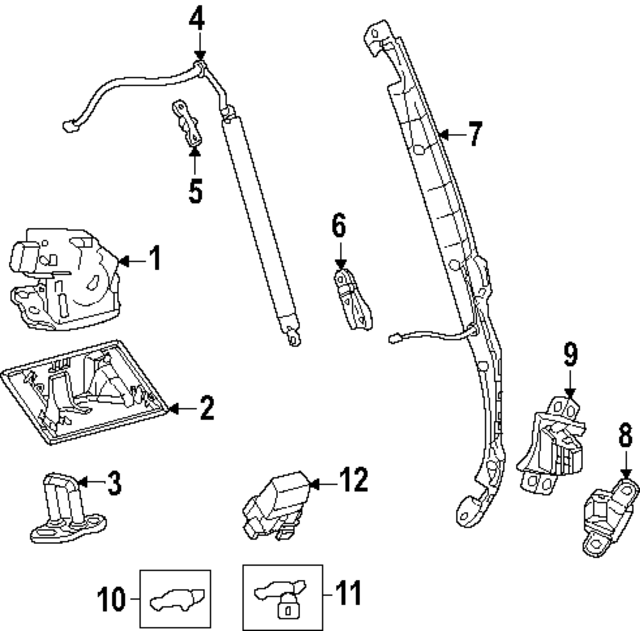 4
7
5
6
1
9
2
8
3
12
10
11