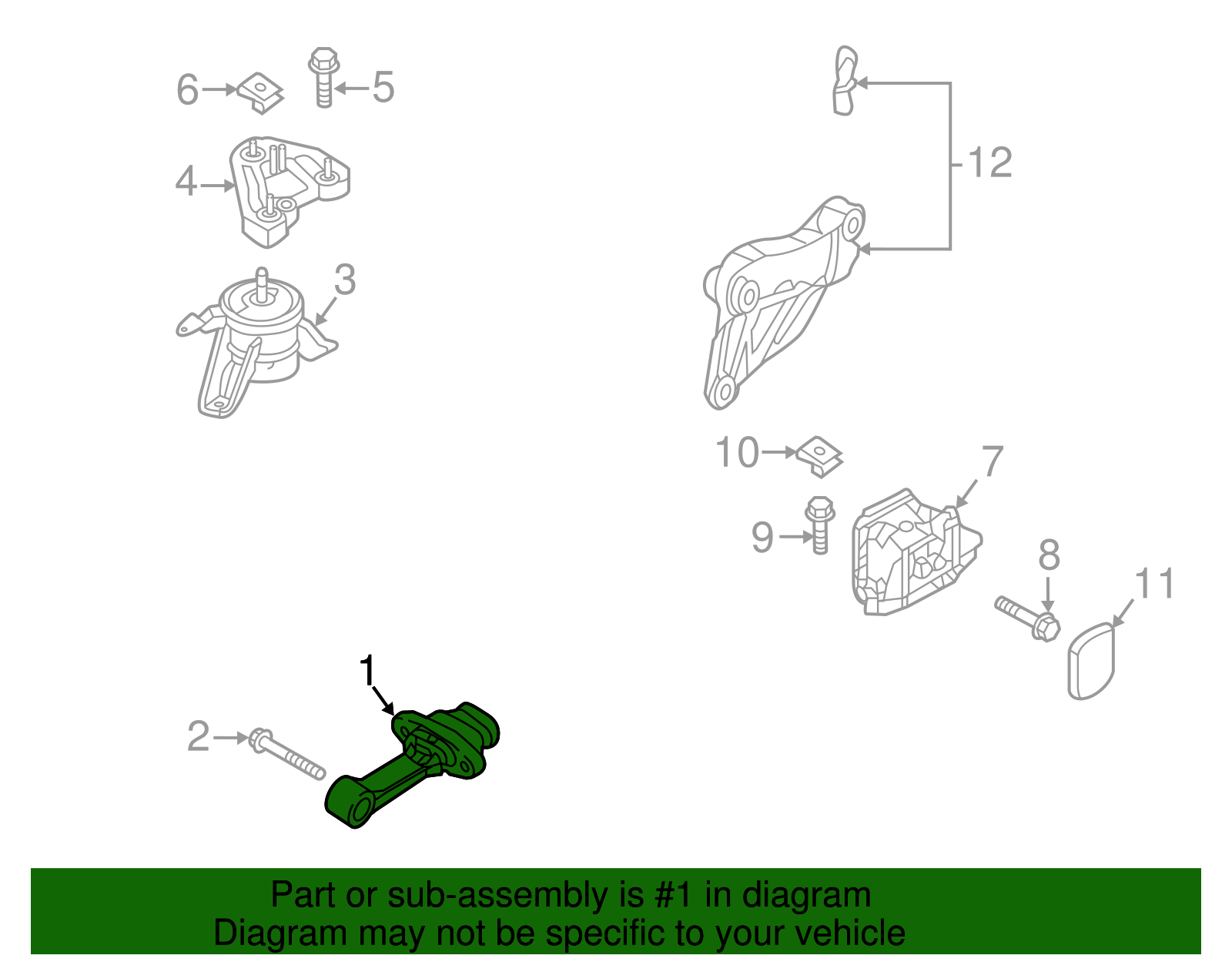 6
5
4
3
12
10
7
9
8
11
1
2

Part or sub-assembly is #1 in diagram
Diagram may not be specific to your vehicle