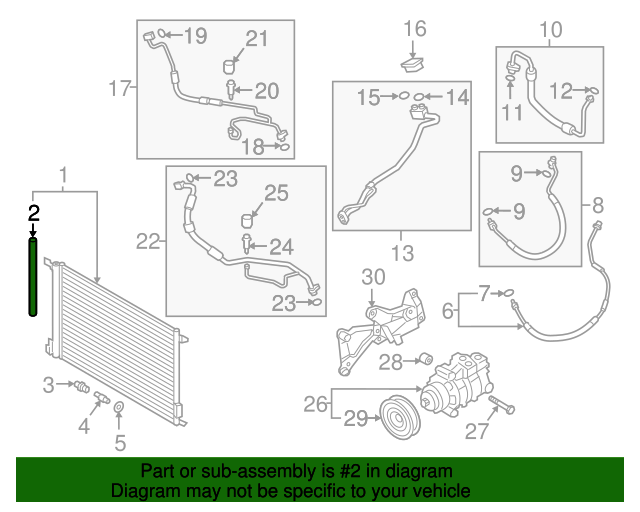 19
21
17
20
18
16
15
14
10
12
11
1
2
23
25
22
24
23
13
9
9
8
30
7
6
28
3
4
5
26
29
27

Part or sub-assembly is #2 in diagram
Diagram may not be specific to your vehicle