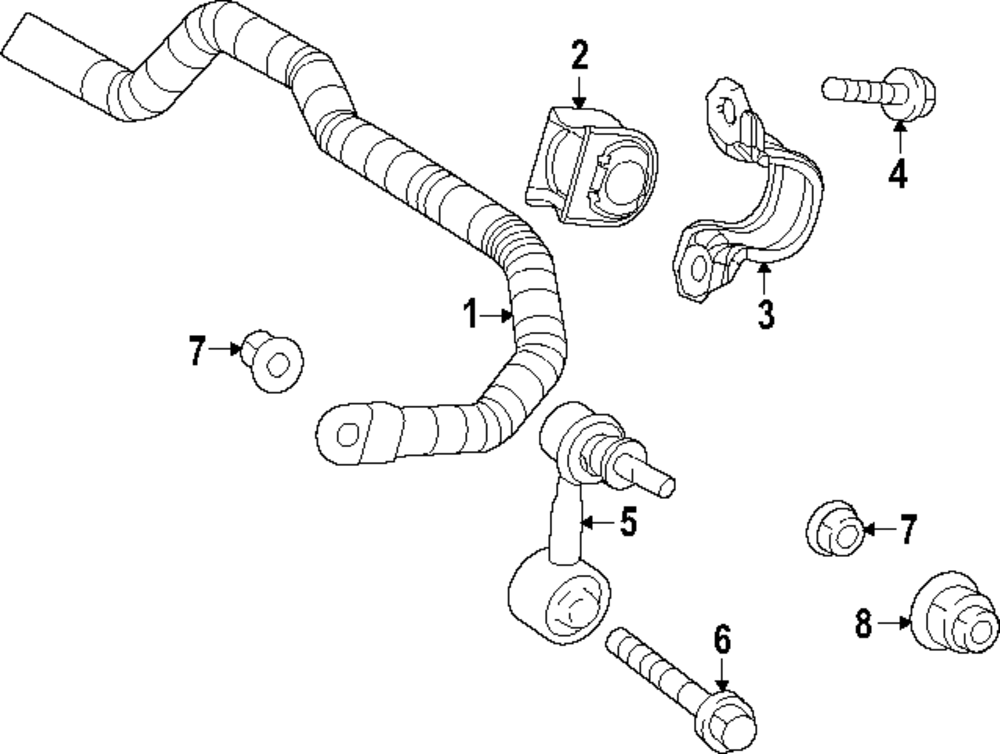 2
4
3
1
7
5
7
8
6