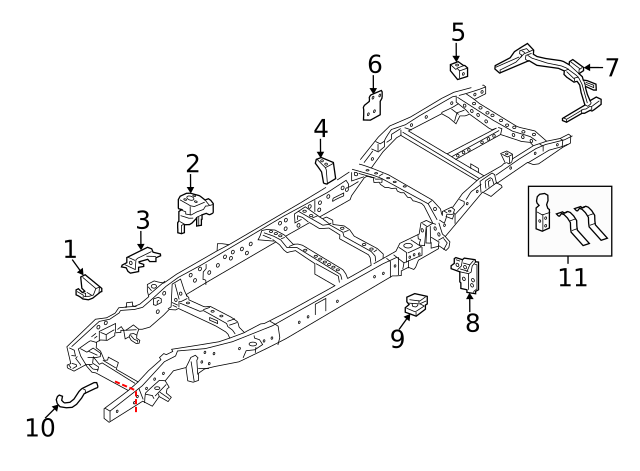 5
6
7
4
2
3
1
11
8
9
10