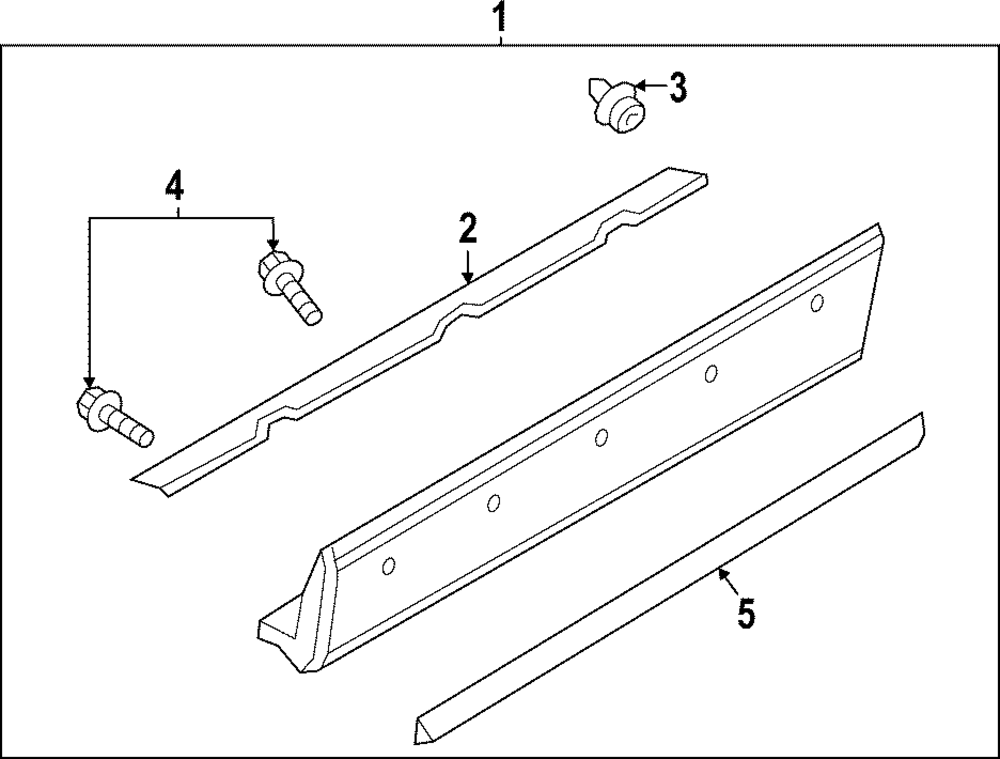 1
3
4
2
5