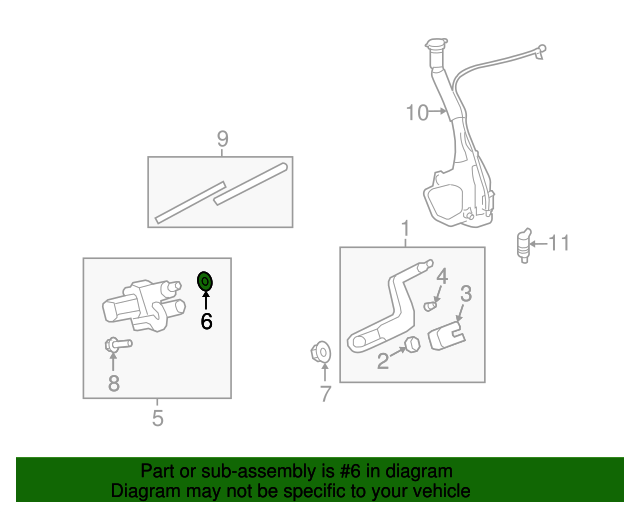 10

9

1

11

4

3

6

2

8

7

5

Part or sub-assembly is #6 in diagram
Diagram may not be specific to your vehicle