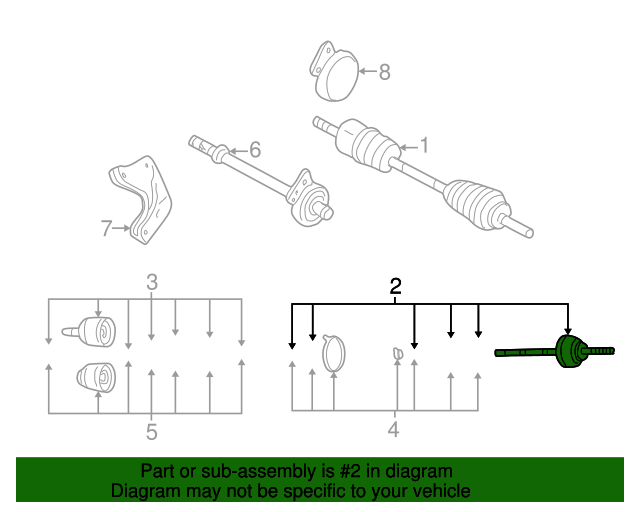 8
6
1
7
3
2
5
4
Part or sub-assembly is #2 in diagram
Diagram may not be specific to your vehicle