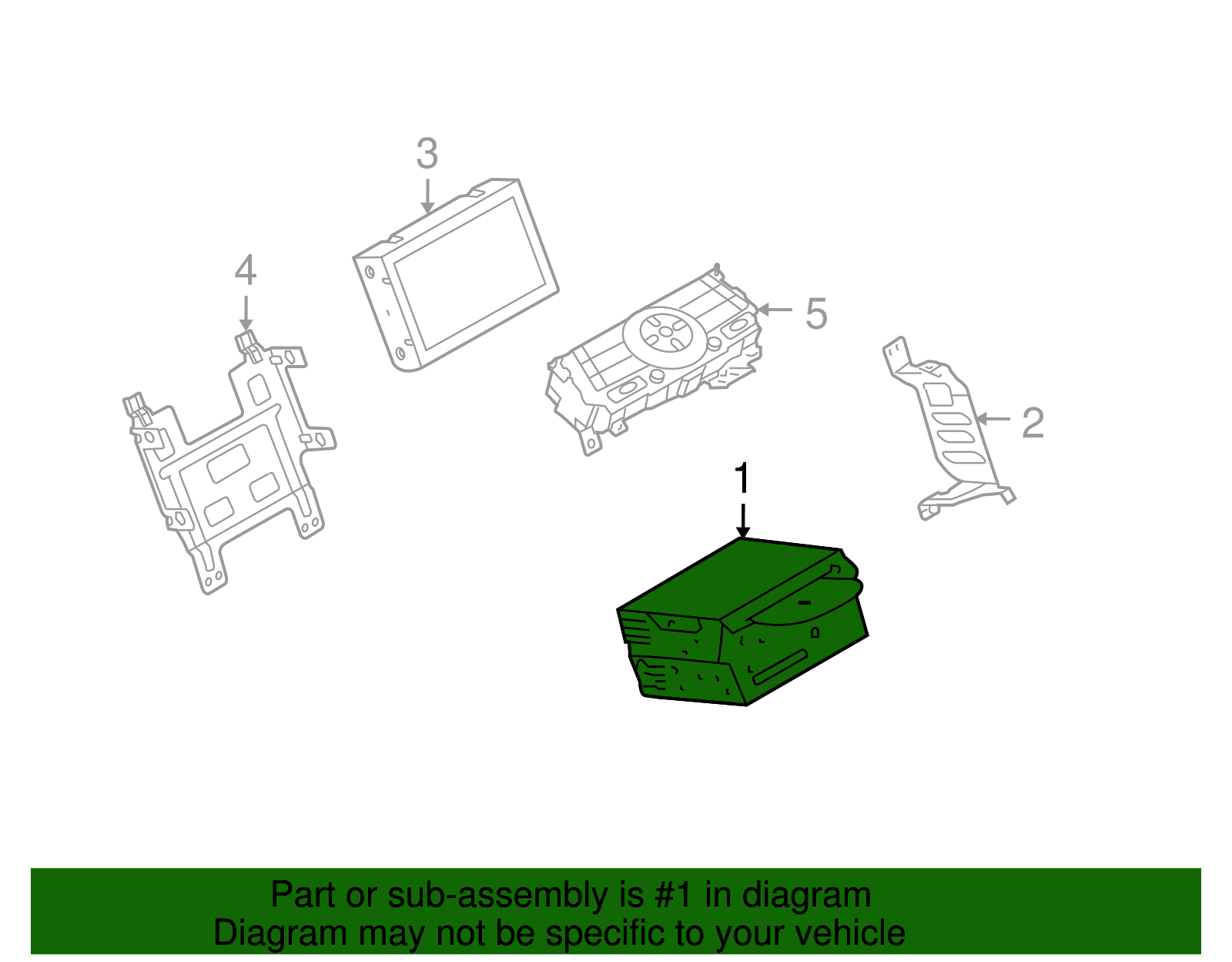 3

4

5

2

1

Part or sub-assembly is #1 in diagram
Diagram may not be specific to your vehicle