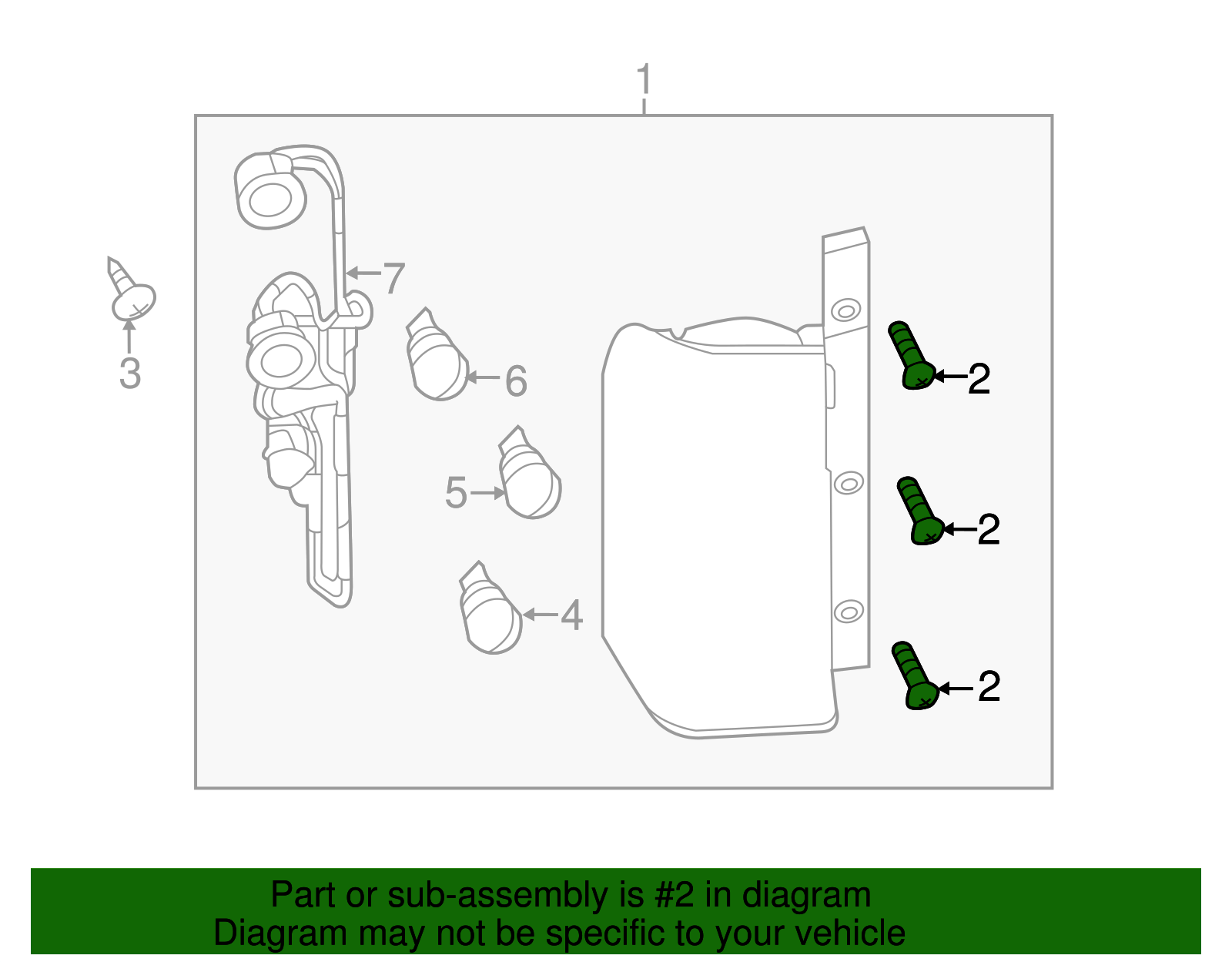 1

7

3

6

2

5

2

4

2

Part or sub-assembly is #2 in diagram
Diagram may not be specific to your vehicle