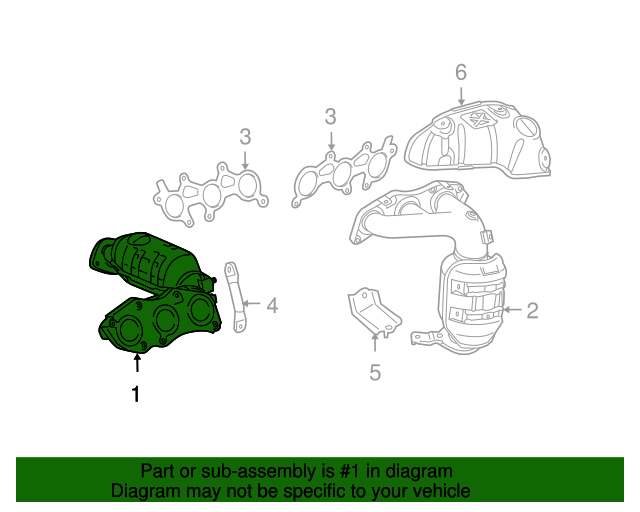 6

3

3

4

2

5

1

Part or sub-assembly is #1 in diagram
Diagram may not be specific to your vehicle