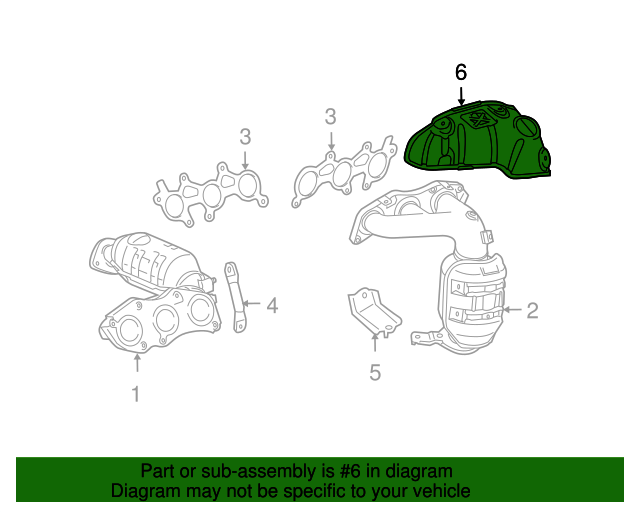 6

3

3

4

2

5

1

Part or sub-assembly is #6 in diagram
Diagram may not be specific to your vehicle