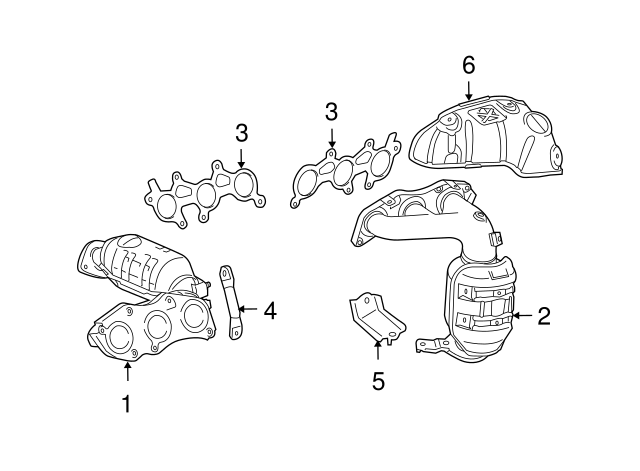 6
3
3
4
2
5
1