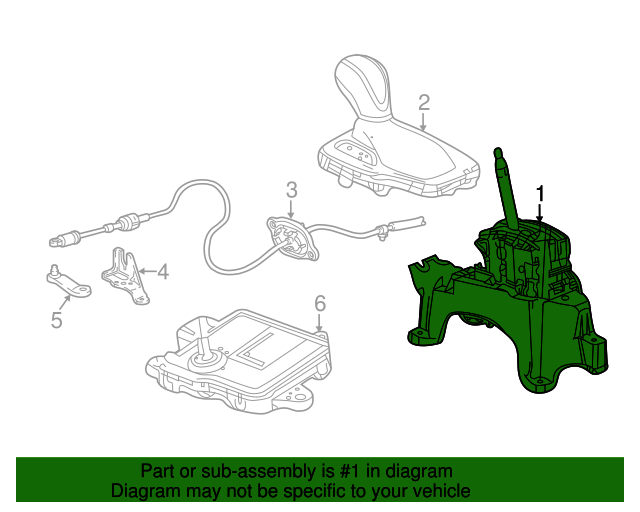 2

1

3

4

5

6

Part or sub-assembly is #1 in diagram
Diagram may not be specific to your vehicle