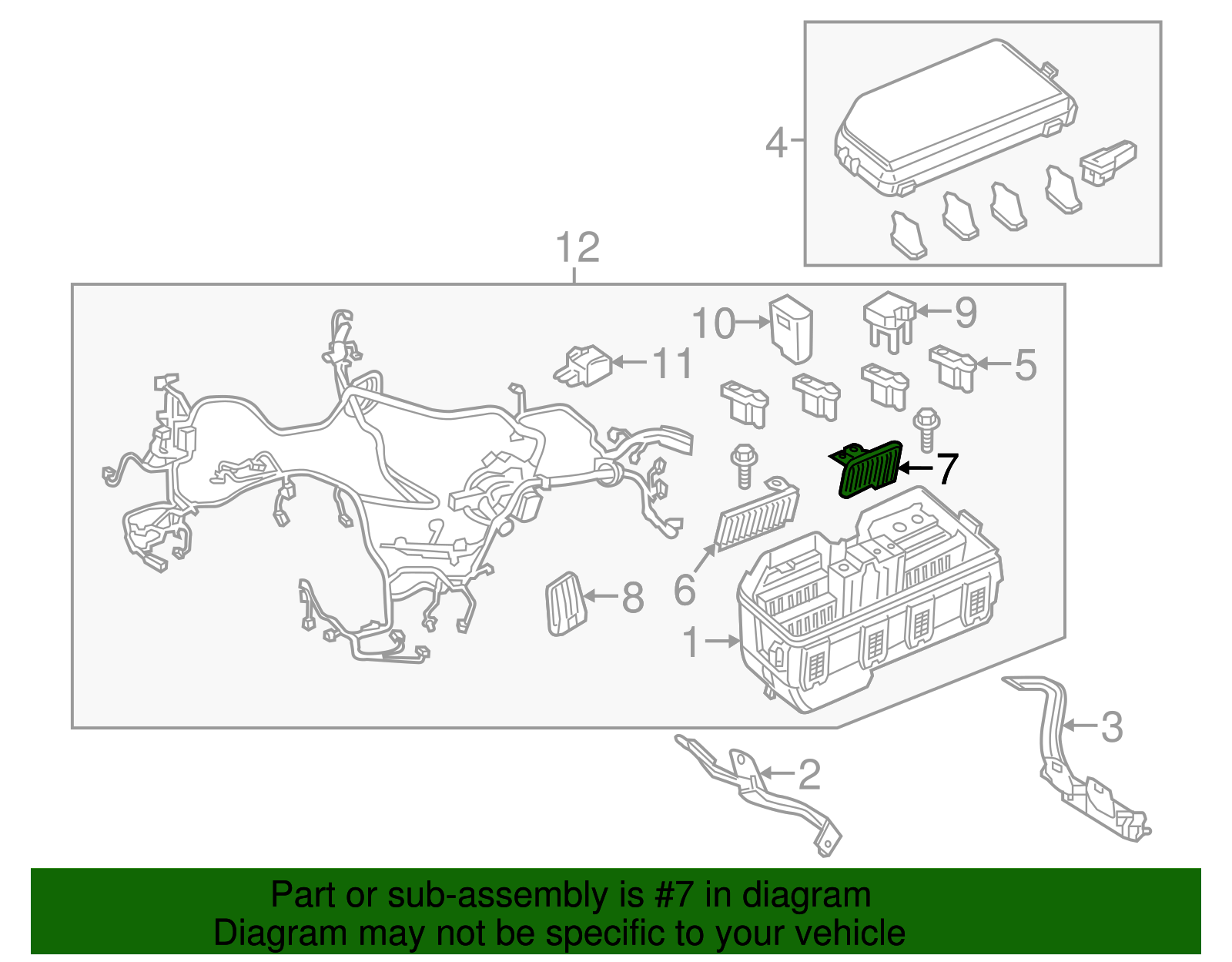 4

12

10

9

11

5

7

6

8

1

3

2

Part or sub-assembly is #7 in diagram
Diagram may not be specific to your vehicle