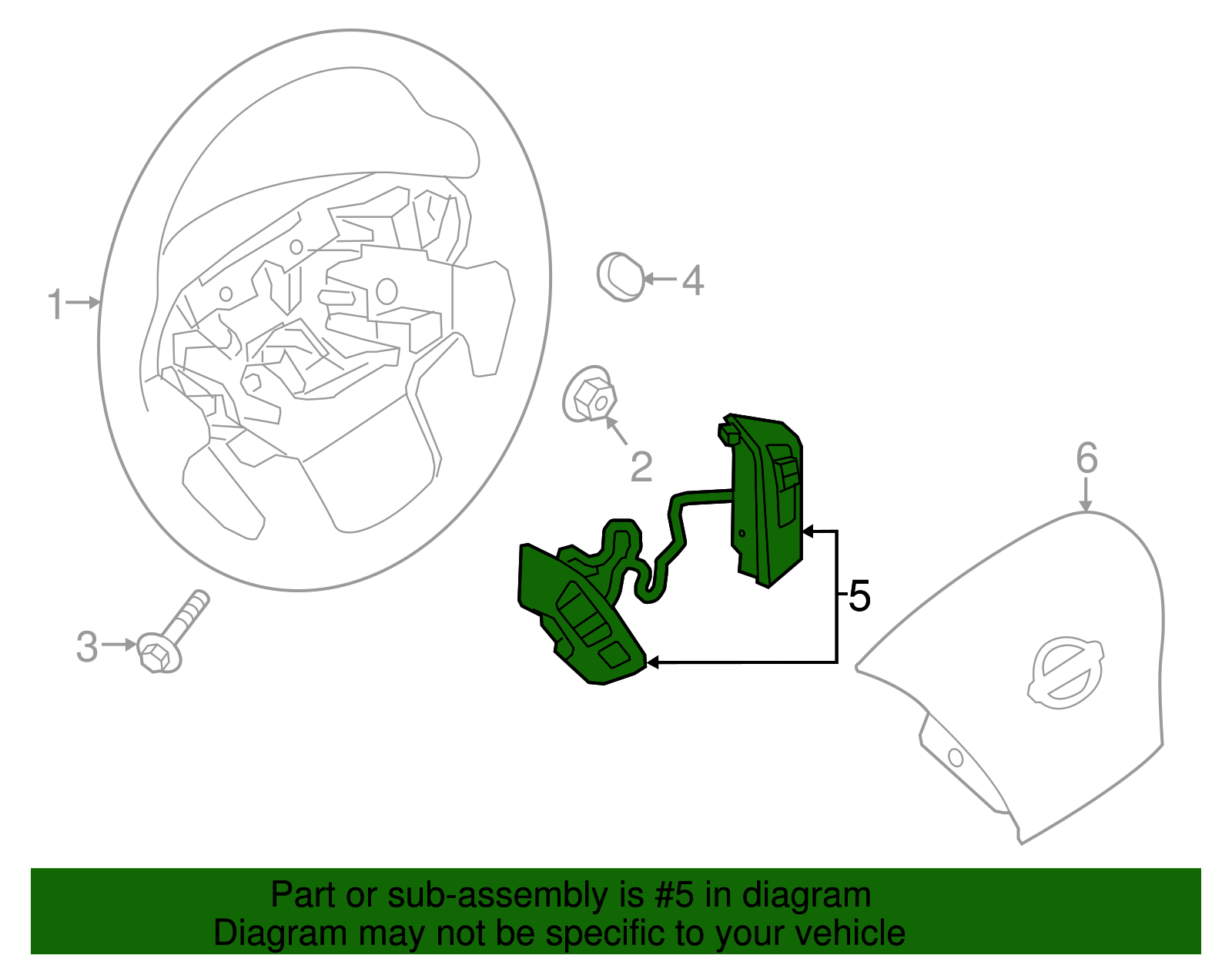 1
4
2
6
5
3

Part or sub-assembly is #5 in diagram
Diagram may not be specific to your vehicle