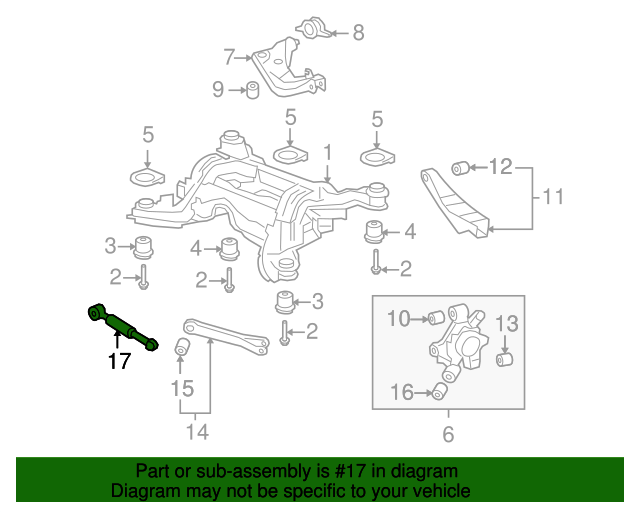 8
7
9
5
5
5
1
12
11
3
4
4
2
2
2
3
2
17
15
14
10
13
16
6

Part or sub-assembly is #17 in diagram
Diagram may not be specific to your vehicle