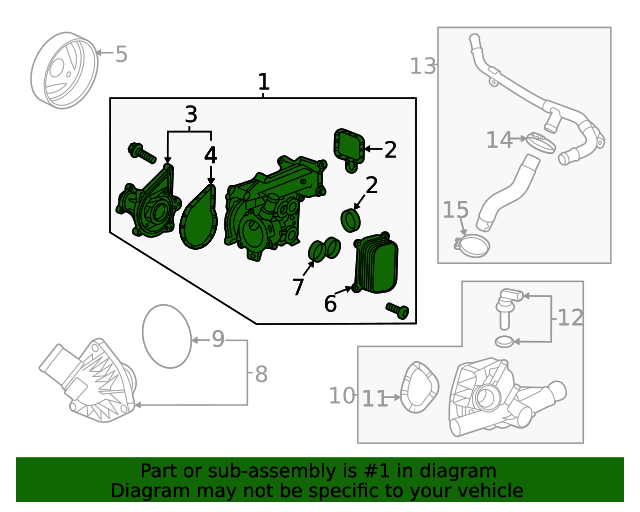 5
1
3
4
2
2
7
6
13
14
15
12
9
8
10
11

Part or sub-assembly is #1 in diagram
Diagram may not be specific to your vehicle