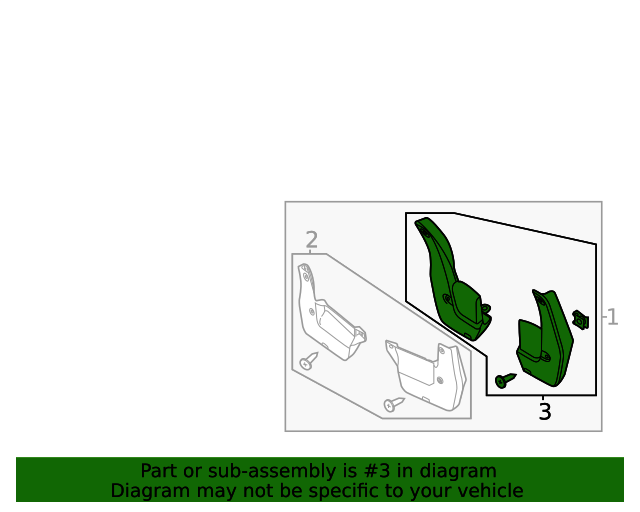 2
1
3
Part or sub-assembly is #3 in diagram
Diagram may not be specific to your vehicle