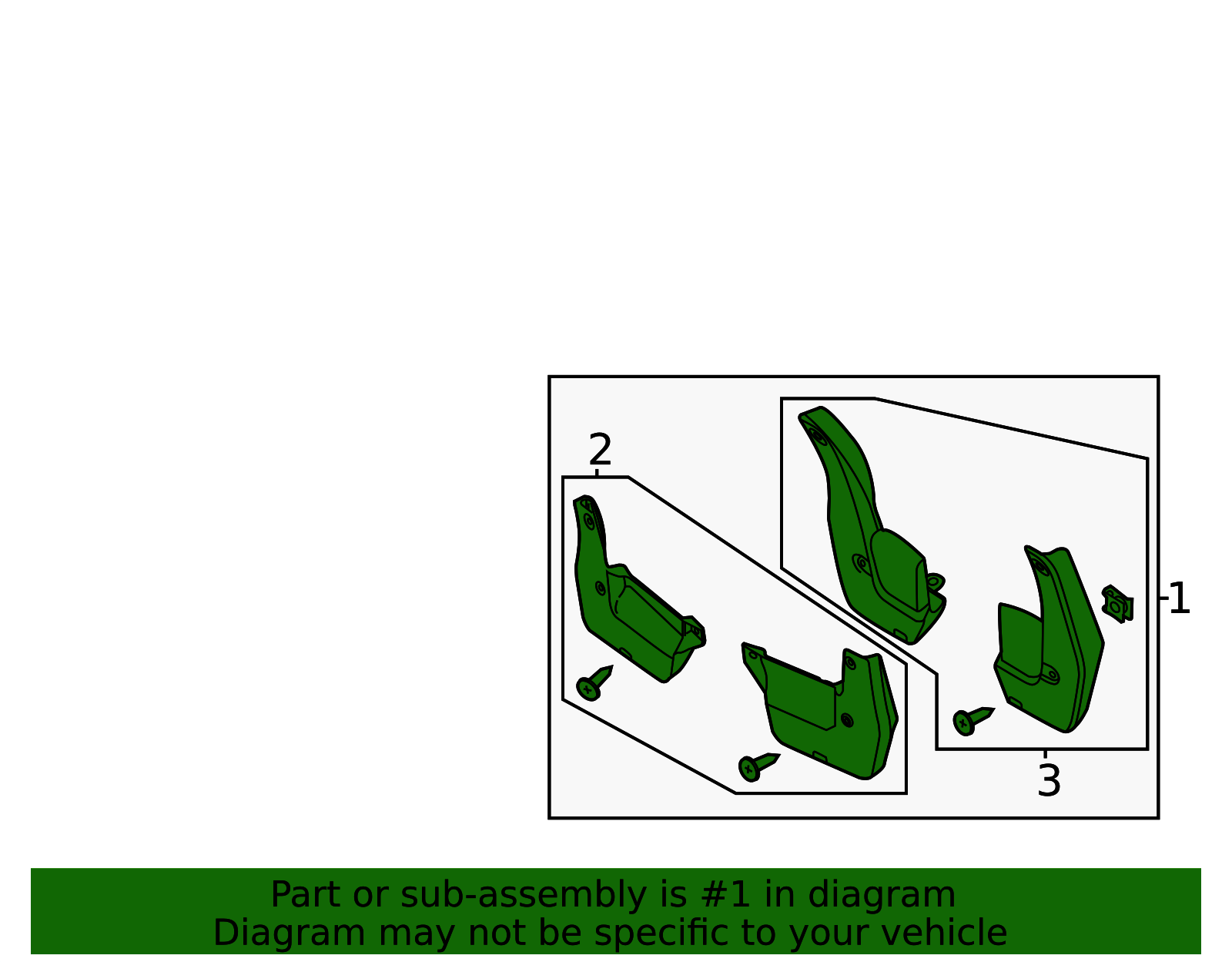 2

1

3

Part or sub-assembly is #1 in diagram
Diagram may not be specific to your vehicle